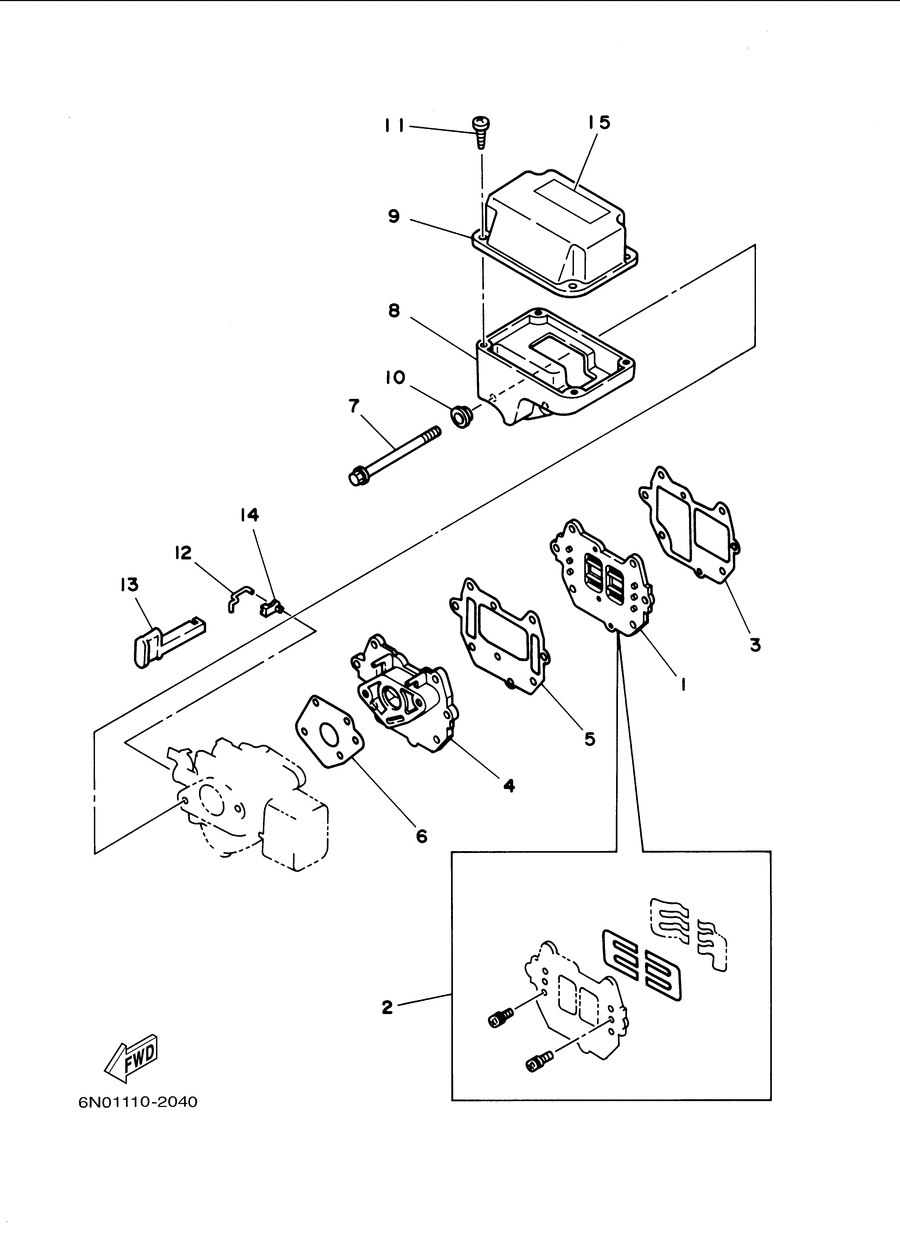 11
15
9
8
10
7
14
12
13
3
1
5
4
6
2
FWD
6N01110-2040