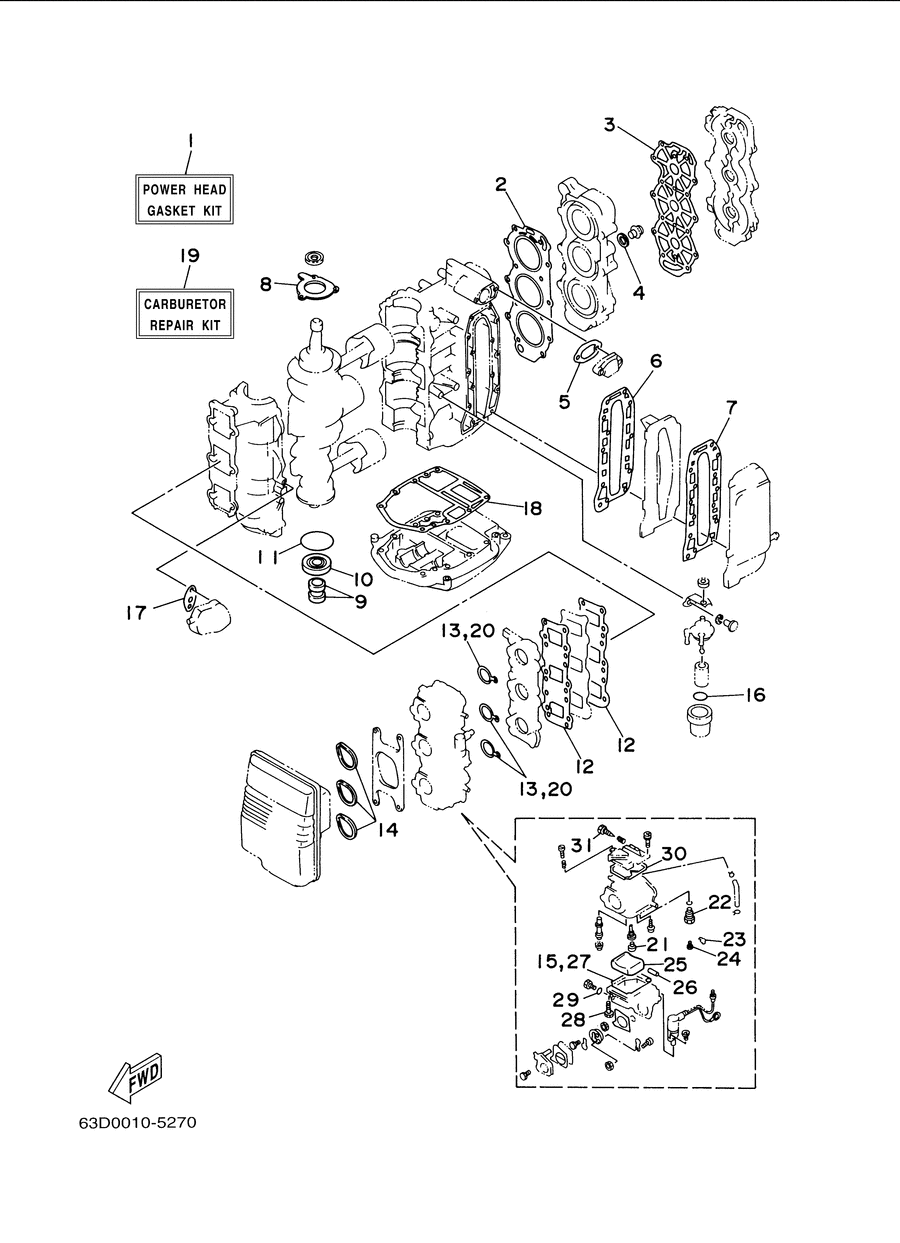 1
POWER HEAD GASKET KIT

19
CARBURETOR REPAIR KIT

3
2
4
8
5
6
7
18
11
10
9
17
13,20
16
12
12
13,20
14
31
30
22
21
23
24
15,27
25
26
29
28
FWD
63D0010-5270